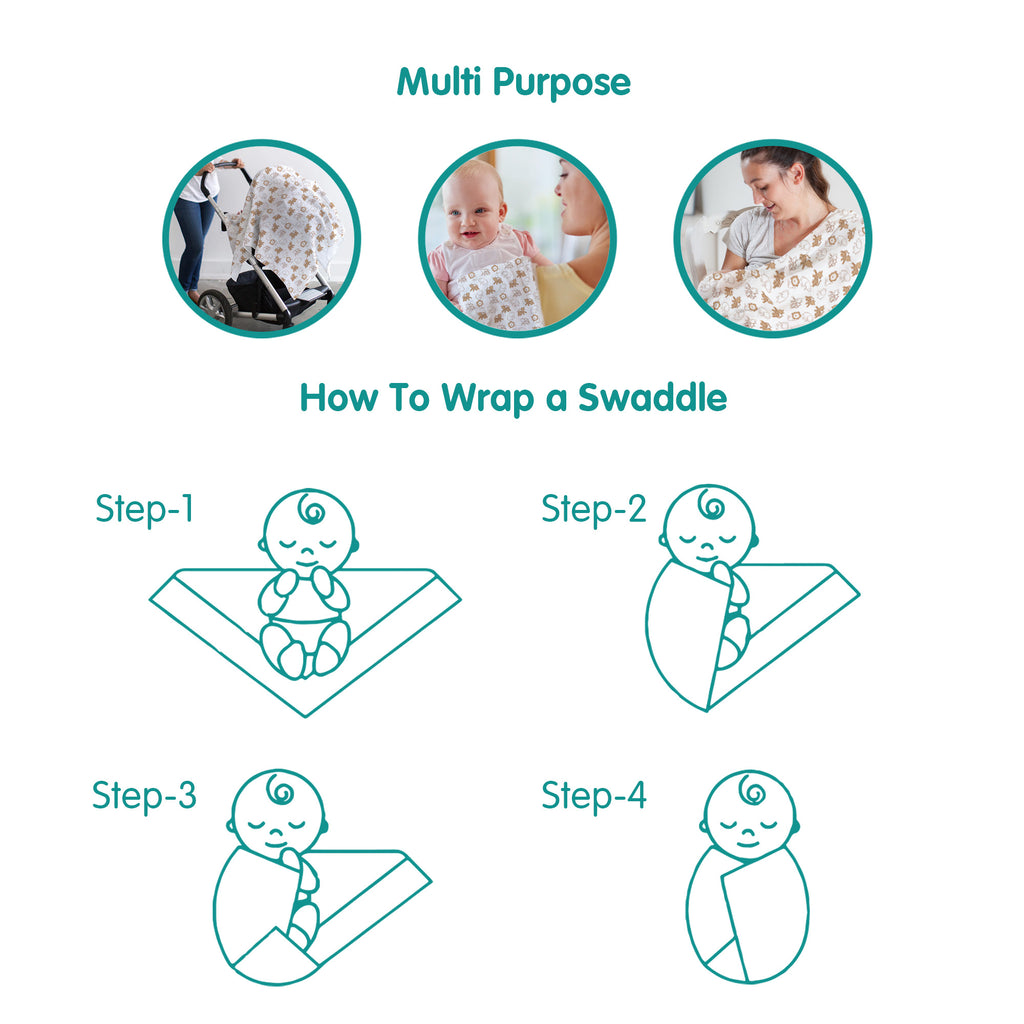 Multi Purpose

How To Wrap a Swaddle

Step-1

Step-2

Step-3

Step-4