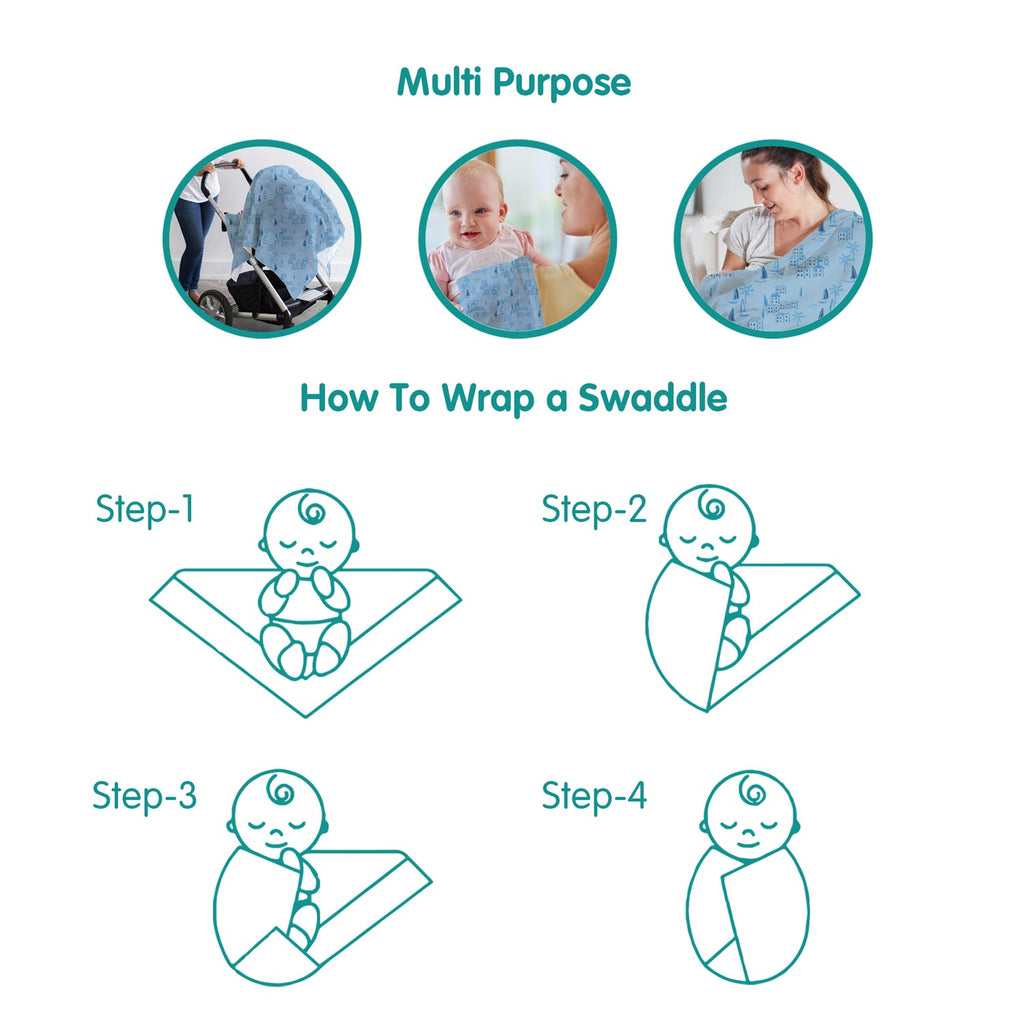 Multi Purpose

How To Wrap a Swaddle

Step-1

Step-2

Step-3

Step-4