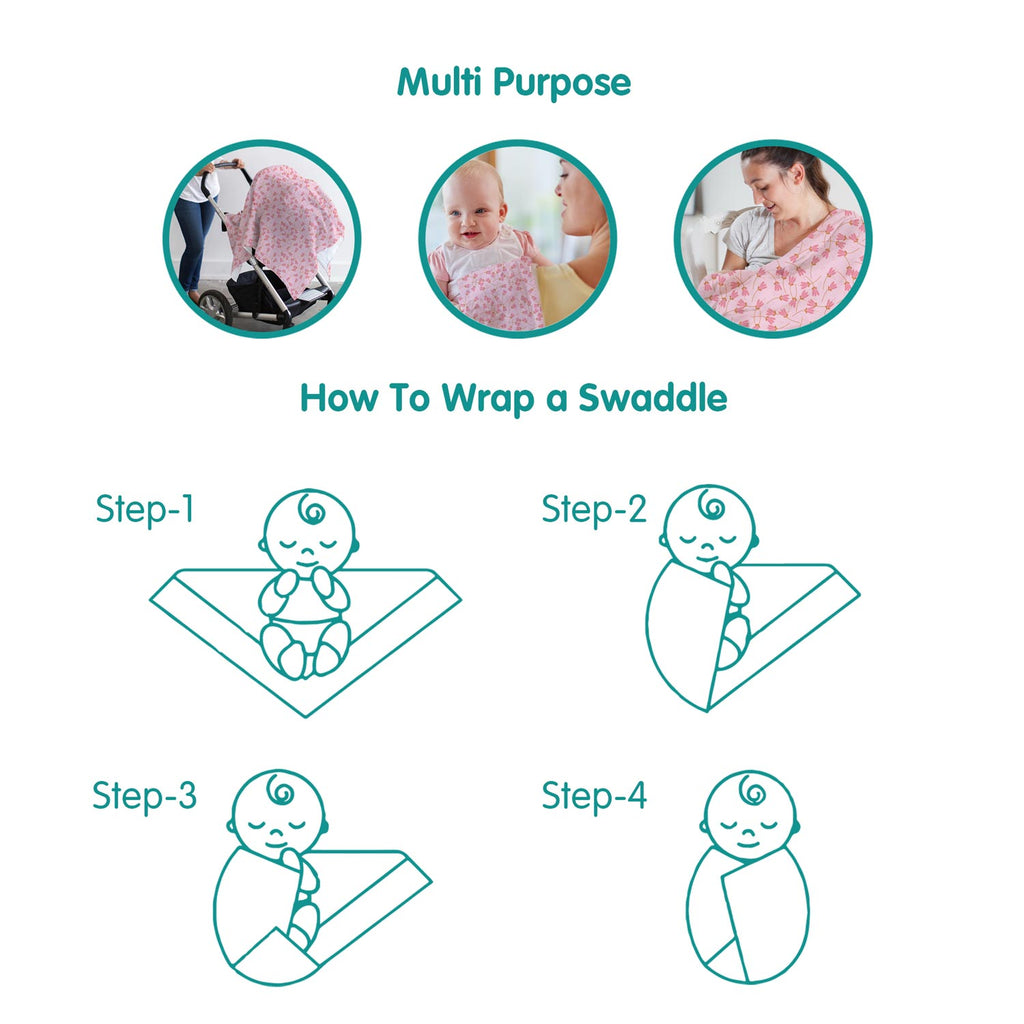 Multi Purpose

How To Wrap a Swaddle

Step-1

Step-2

Step-3

Step-4